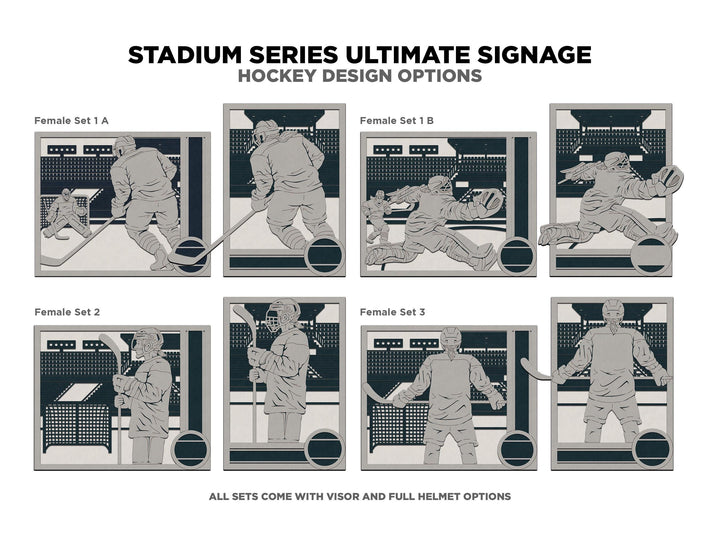 STADIUM SERIES ULTIMATE SIGNAGE
HOCKEY DESIGN OPTIONS

Female Set 1 A

Female Set 1 B

Female Set 2

Female Set 3

ALL SETS COME WITH VISOR AND FULL HELMET OPTIONS