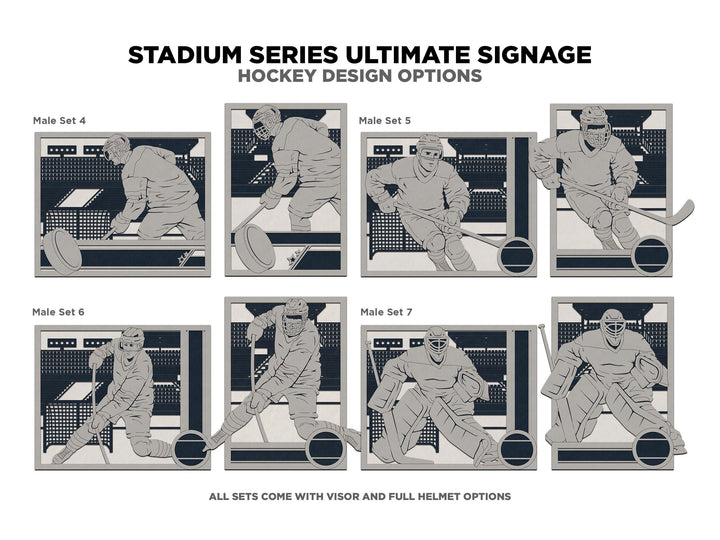 STADIUM SERIES ULTIMATE SIGNAGE
HOCKEY DESIGN OPTIONS

Male Set 4

Male Set 5

Male Set 6

Male Set 7

ALL SETS COME WITH VISOR AND FULL HELMET OPTIONS