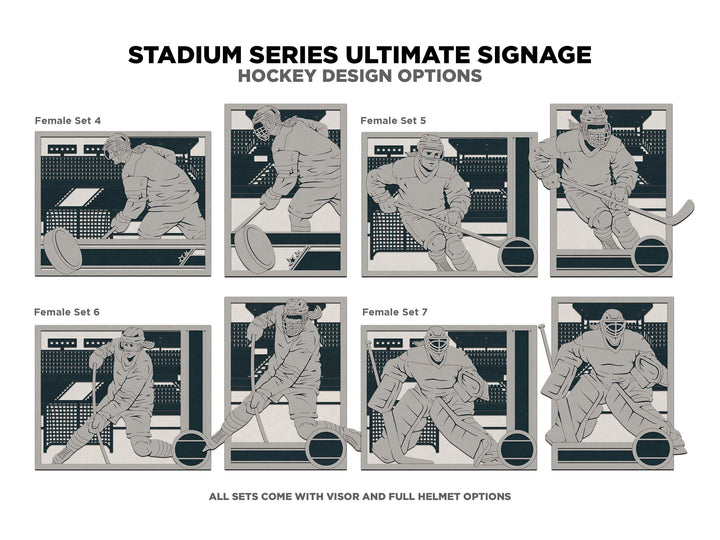 STADIUM SERIES ULTIMATE SIGNAGE
HOCKEY DESIGN OPTIONS

Female Set 4

Female Set 5

Female Set 6

Female Set 7

ALL SETS COME WITH VISOR AND FULL HELMET OPTIONS