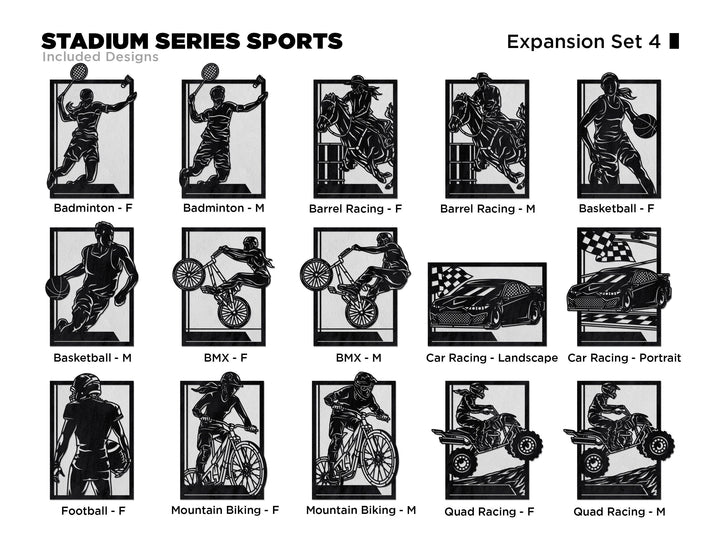 STADIUM SERIES SPORTS
Included Designs

Expansion Set 4

Badminton - F
Badminton - M
Barrel Racing - F
Barrel Racing - M
Basketball - F

Basketball - M
BMX - F
BMX - M
Car Racing - Landscape
Car Racing - Portrait

Football - F
Mountain Biking - F
Mountain Biking - M
Quad Racing - F
Quad Racing - M